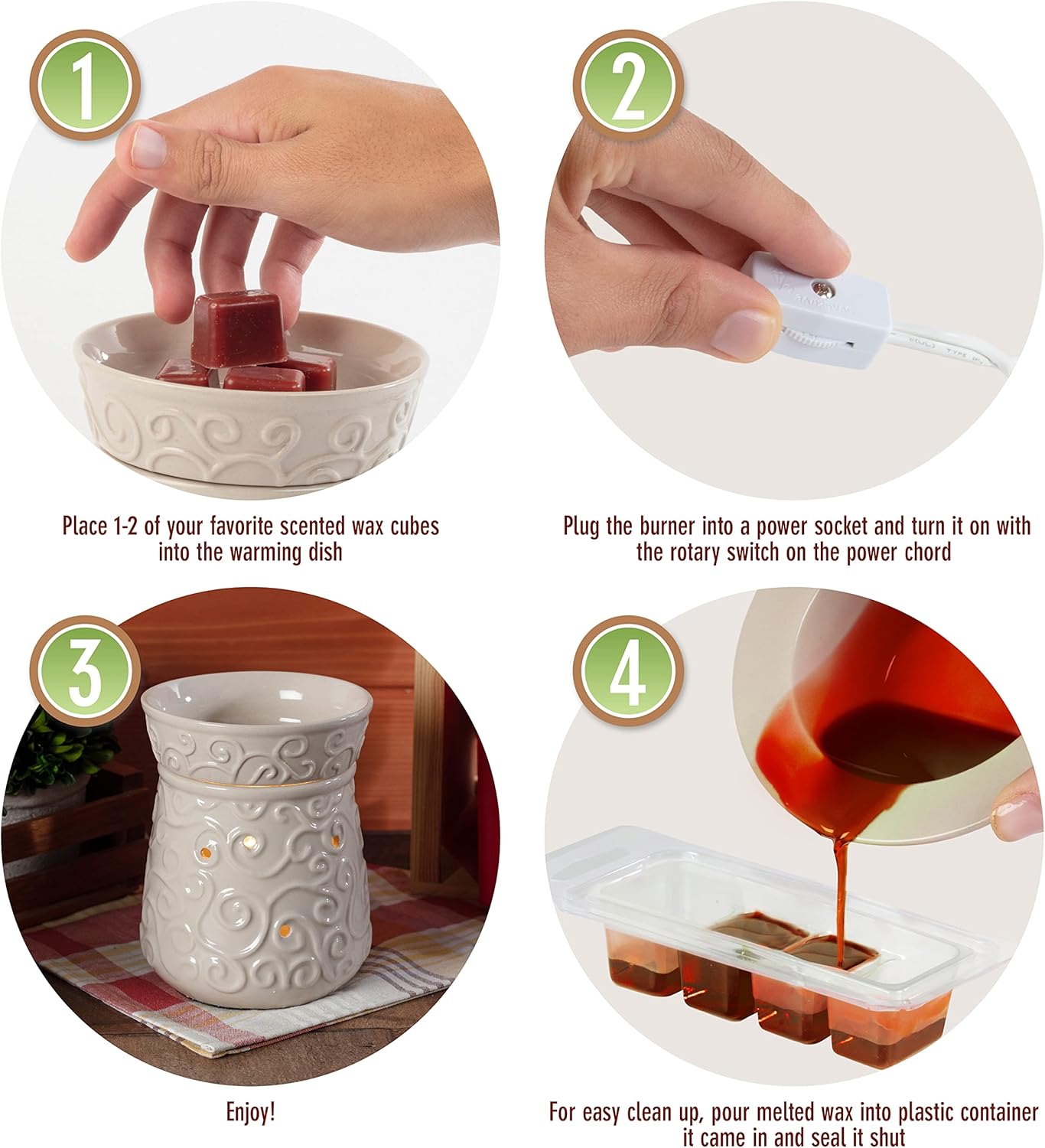 1

Place 1-2 of your favorite scented wax cubes into the warming dish

2

Plug the burner into a power socket and turn it on with the rotary switch on the power chord

3

Enjoy!

4

For easy clean up, pour melted wax into plastic container it came in and seal it shut