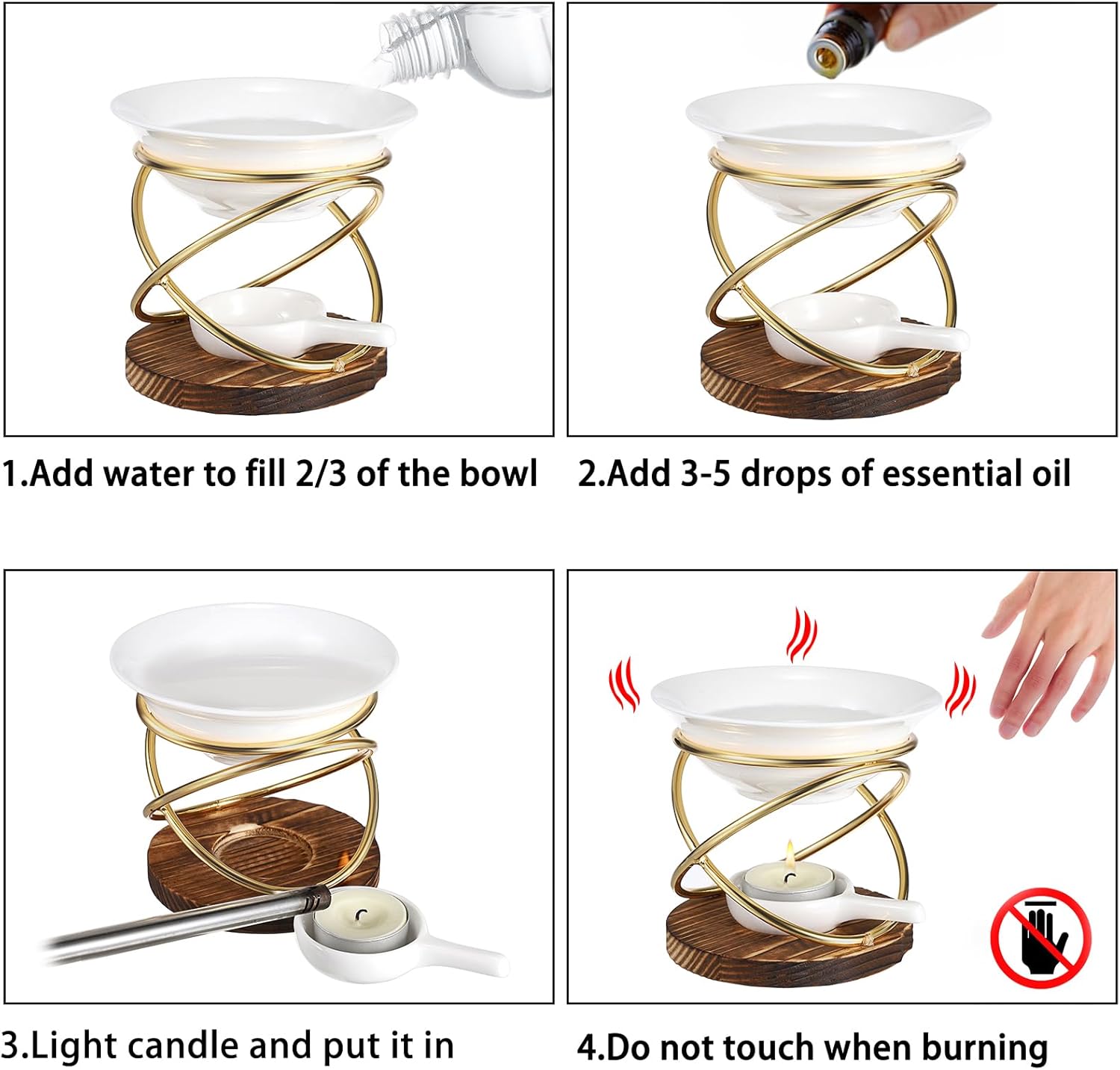 1.Add water to fill 2/3 of the bowl

2.Add 3-5 drops of essential oil

3.Light candle and put it in

4.Do not touch when burning