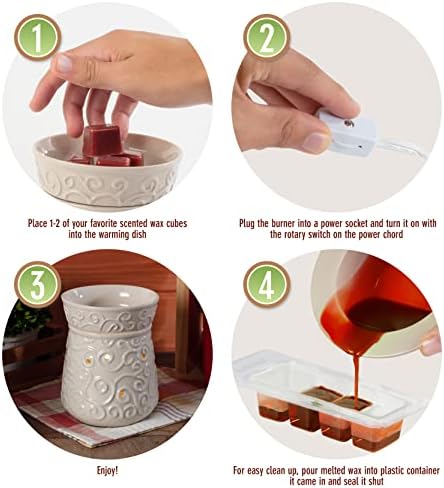 1

Place 1-2 of your favorite scented wax cubes into the warming dish

2

Plug the burner into a power socket and turn it on with the rotary switch on the power chord

3

Enjoy!

4

For easy clean up, pour melted wax into plastic container it came in and seal it shut