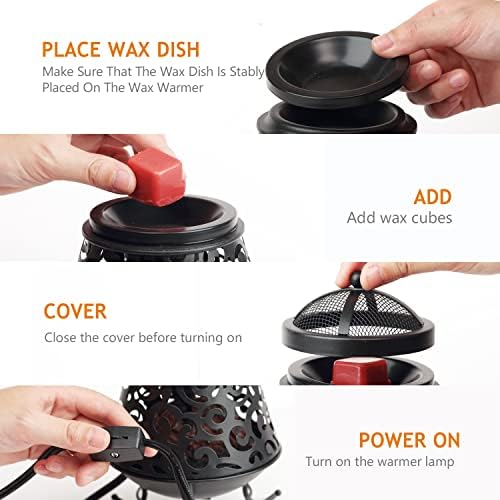 PLACE WAX DISH
Make Sure That The Wax Dish Is Stably Placed On The Wax Warmer

ADD
Add wax cubes

COVER
Close the cover before turning on

POWER ON
Turn on the warmer lamp