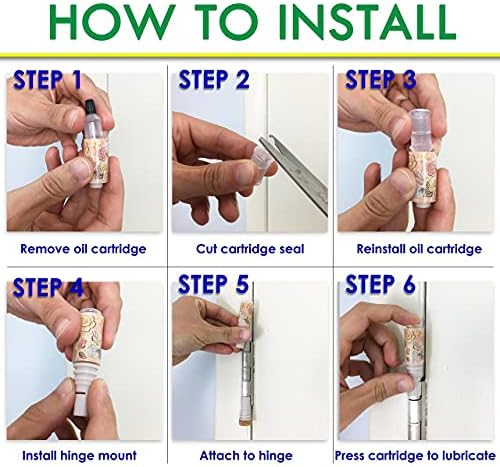 HOW TO INSTALL

STEP 1

Remove oil cartridge

STEP 2

Cut cartridge seal

STEP 3

Reinstall oil cartridge

STEP 4

Install hinge mount

STEP 5

Attach to hinge

STEP 6

Press cartridge to lubricate